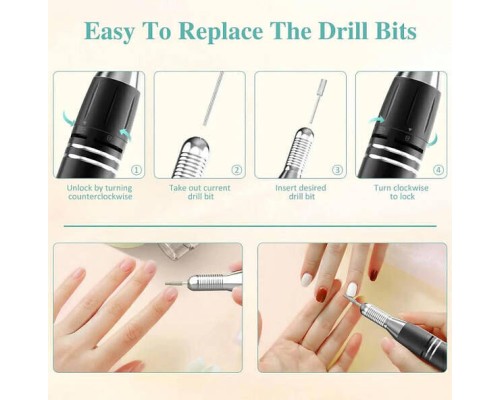 Easy To Replace The Drill Bits

①
Unlock by turning counterclockwise

②
Take out current drill bit

③
Insert desired drill bit

④
Turn clockwise to lock